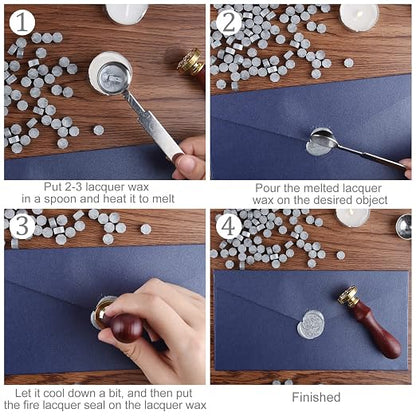 1

Put 2-3 lacquer wax in a spoon and heat it to melt

2

Pour the melted lacquer wax on the desired object

3

Let it cool down a bit, and then put the fire lacquer seal on the lacquer wax

4

Finished