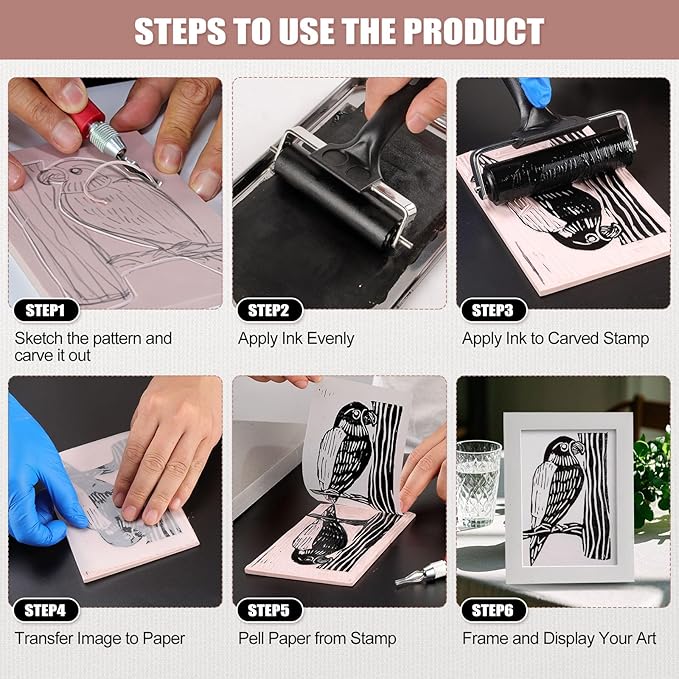 STEPS TO USE THE PRODUCT

STEP1
Sketch the pattern and carve it out

STEP2
Apply Ink Evenly

STEP3
Apply Ink to Carved Stamp

STEP4
Transfer Image to Paper

STEP5
Pell Paper from Stamp

STEP6
Frame and Display Your Art