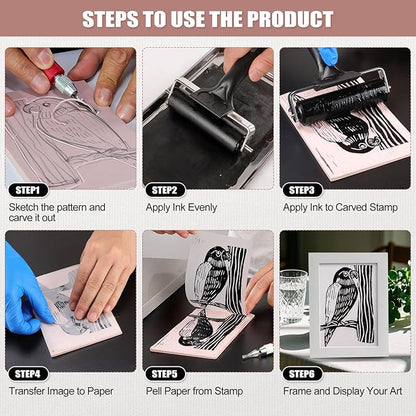 STEPS TO USE THE PRODUCT

STEP1
Sketch the pattern and carve it out

STEP2
Apply Ink Evenly

STEP3
Apply Ink to Carved Stamp

STEP4
Transfer Image to Paper

STEP5
Pell Paper from Stamp

STEP6
Frame and Display Your Art