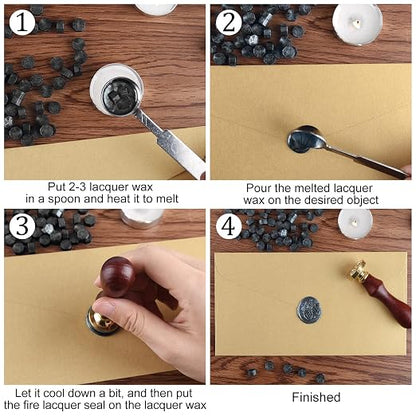 1

Put 2-3 lacquer wax in a spoon and heat it to melt

2

Pour the melted lacquer wax on the desired object

3

Let it cool down a bit, and then put the fire lacquer seal on the lacquer wax

4

Finished