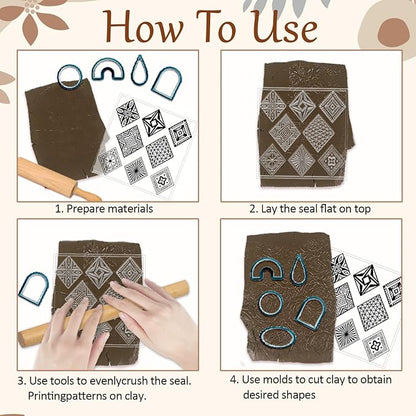 How To Use

1. Prepare materials

2. Lay the seal flat on top

3. Use tools to evenlycrush the seal. Printingpatterns on clay.

4. Use molds to cut clay to obtain desired shapes