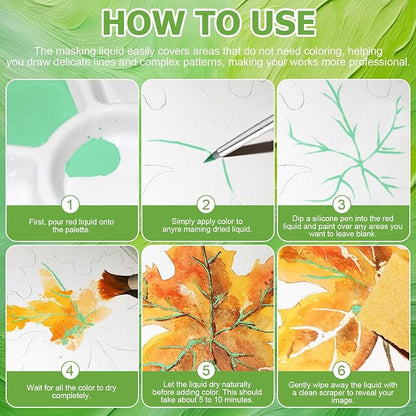 HOW TO USE

The masking liquid easily covers areas that do not need coloring, helping you draw delicate lines and complex patterns, making your works more professional.

1
First, pour red liquid onto the palette.

2
Simply apply color to anyre maining dried liquid.

3
Dip a silicone pen into the red liquid and paint over any areas you want to leave blank.

4
Wait for all the color to dry completely.

5
Let the liquid dry naturally before adding color. This should take about 5 to 10 minutes.

6
Gently wipe away the liquid with a clean scraper to reveal your image.