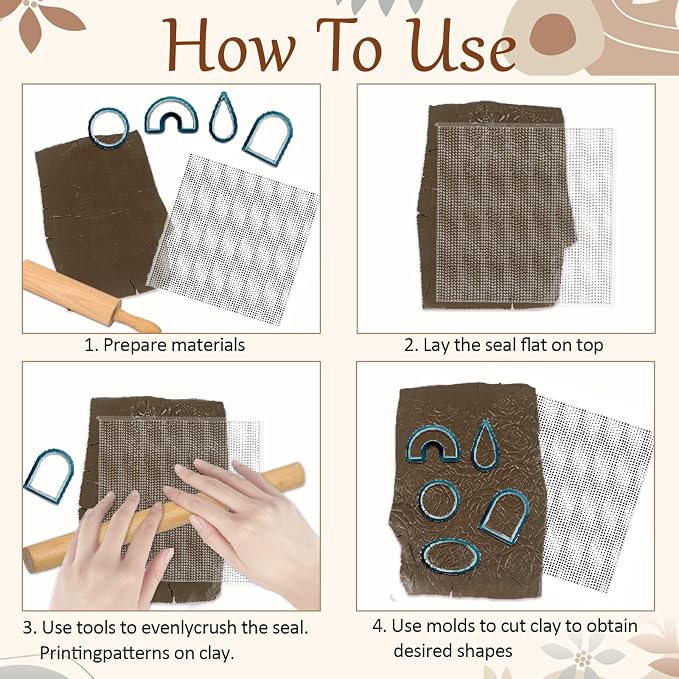 How To Use

1. Prepare materials

2. Lay the seal flat on top

3. Use tools to evenlycrush the seal. Printingpatterns on clay.

4. Use molds to cut clay to obtain desired shapes