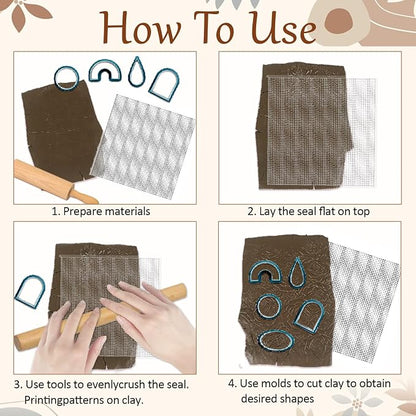 How To Use

1. Prepare materials

2. Lay the seal flat on top

3. Use tools to evenlycrush the seal. Printingpatterns on clay.

4. Use molds to cut clay to obtain desired shapes