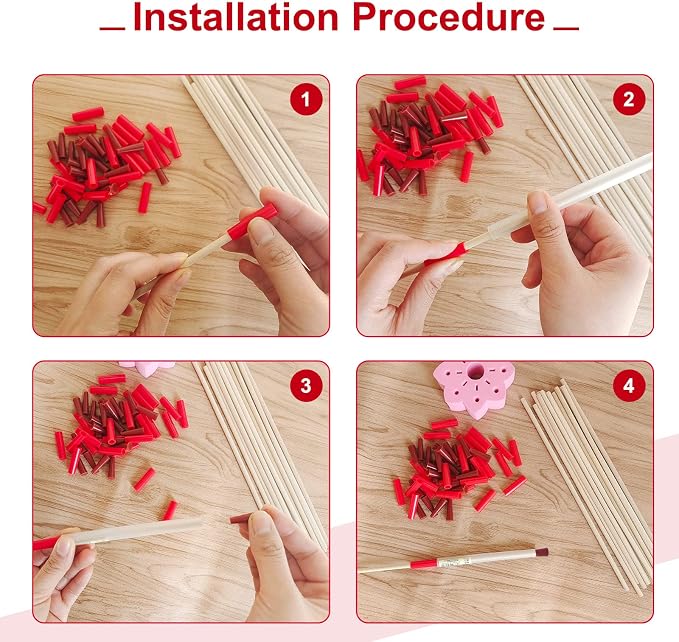 Installation Procedure

1

2

3

4