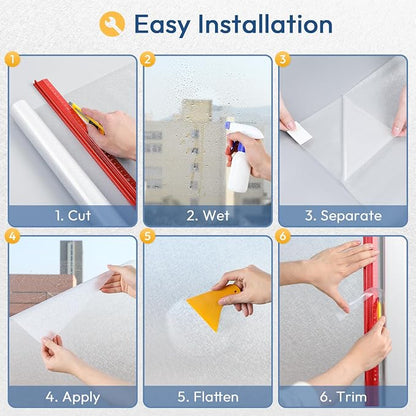 Easy Installation

1

1. Cut

2

2. Wet

3

3. Separate

4

4. Apply

5

5. Flatten

6

6. Trim