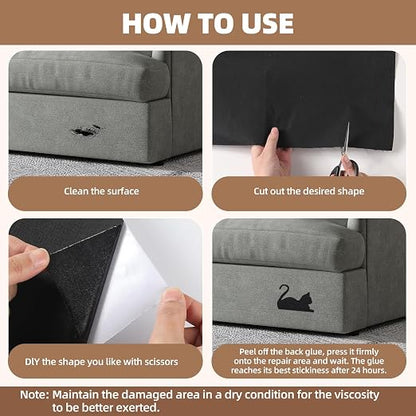 HOW TO USE

Clean the surface

Cut out the desired shape

DIY the shape you like with scissors

Peel off the back glue, press it firmly onto the repair area and wait. The glue reaches its best stickiness after 24 hours.

Note: Maintain the damaged area in a dry condition for the viscosity to be better exerted.