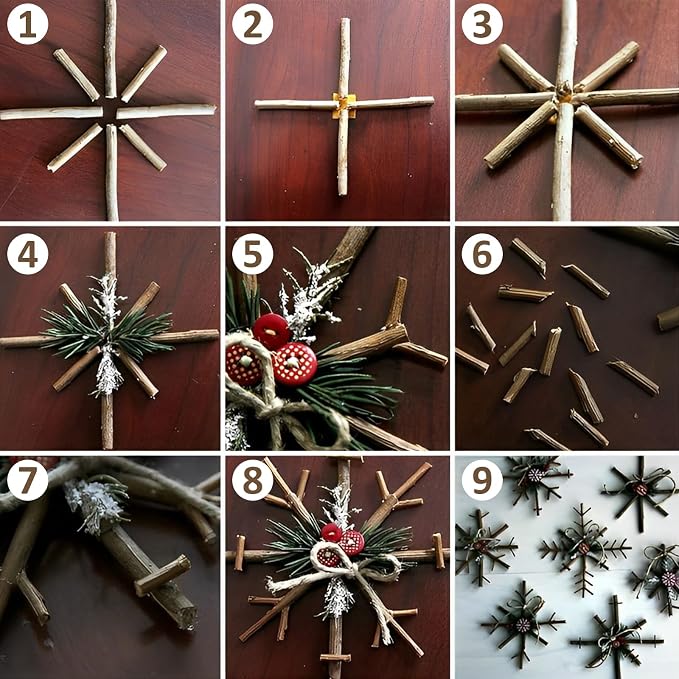 1
2
3
4
5
6
7
8
9