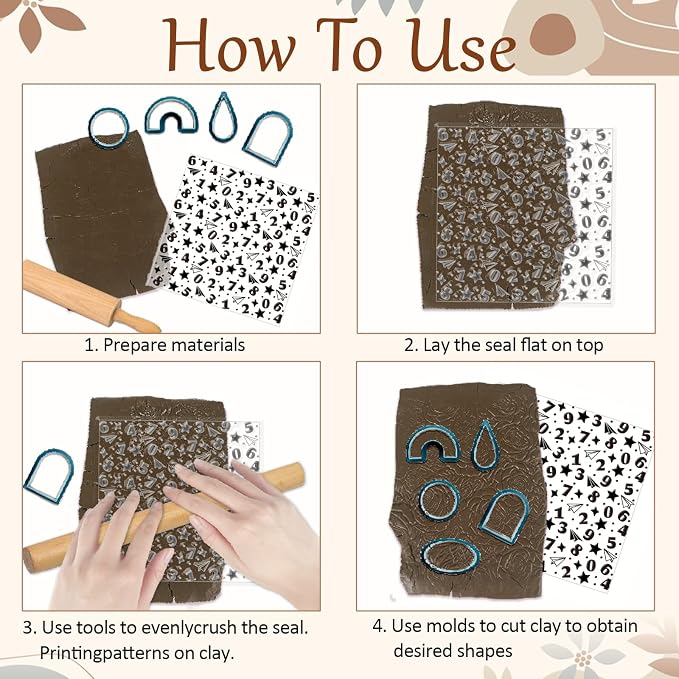 How To Use

1. Prepare materials

2. Lay the seal flat on top

3. Use tools to evenlycrush the seal. Printingpatterns on clay.

4. Use molds to cut clay to obtain desired shapes