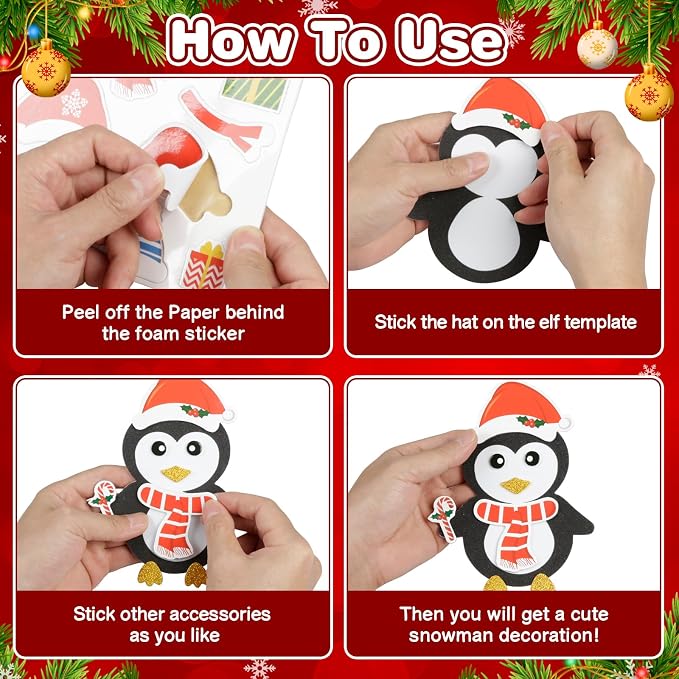 How To Use

Peel off the Paper behind the foam sticker

Stick the hat on the elf template

Stick other accessories as you like

Then you will get a cute snowman decoration!