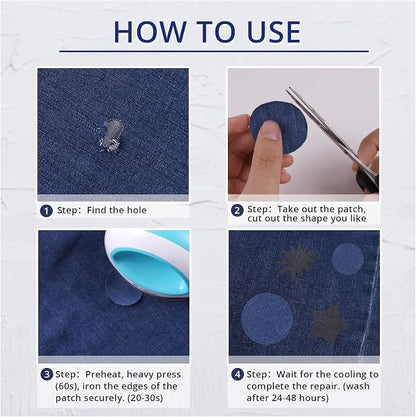 HOW TO USE

1 Step: Find the hole

2 Step: Take out the patch, cut out the shape you like

3 Step: Preheat, heavy press (60s), iron the edges of the patch securely. (20-30s)

4 Step: Wait for the cooling to complete the repair. (wash after 24-48 hours)