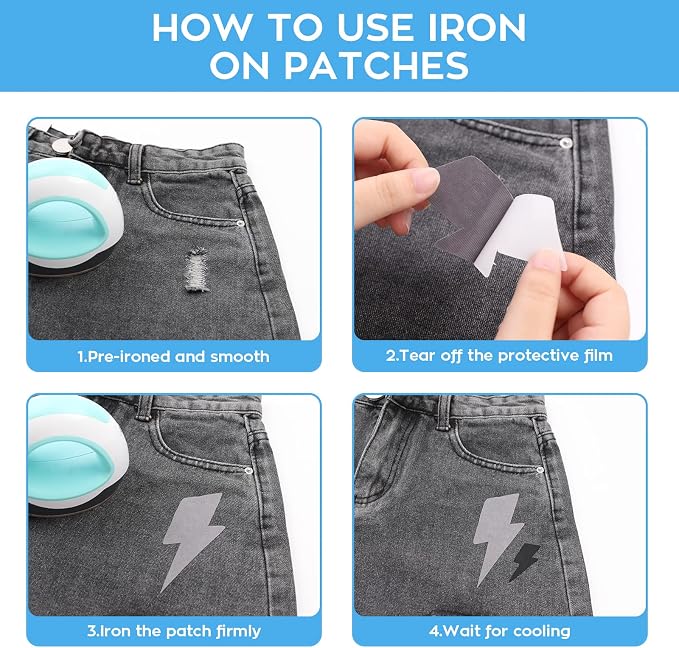 HOW TO USE IRON ON PATCHES

1.Pre-ironed and smooth

2.Tear off the protective film

3.Iron the patch firmly

4.Wait for cooling