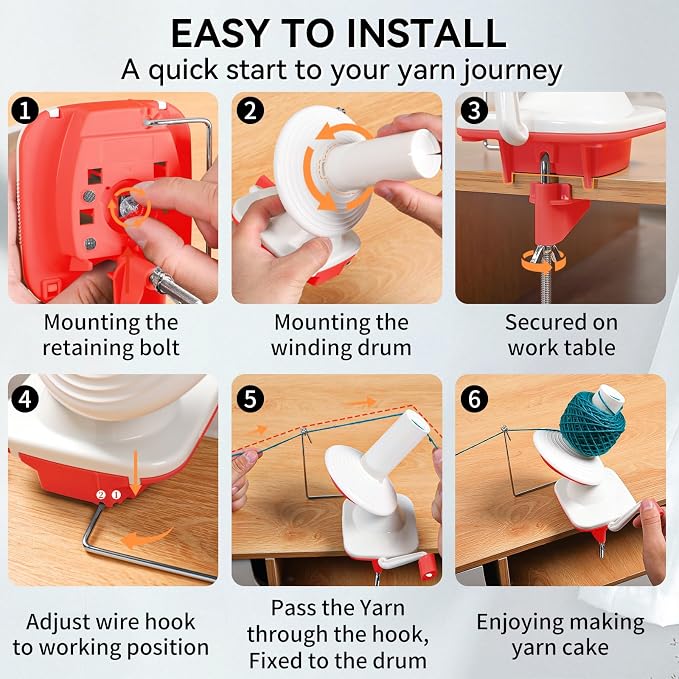 EASY TO INSTALL
A quick start to your yarn journey

1
Mounting the retaining bolt

2
Mounting the winding drum

3
Secured on work table

4
② ①
Adjust wire hook to working position

5
Pass the Yarn through the hook, Fixed to the drum

6
Enjoying making yarn cake