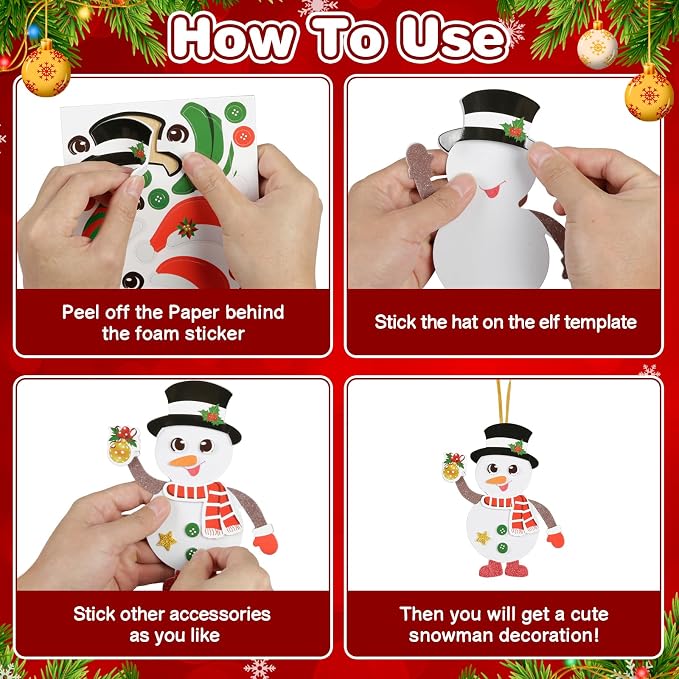 How To Use

Peel off the Paper behind the foam sticker

Stick the hat on the elf template

Stick other accessories as you like

Then you will get a cute snowman decoration!