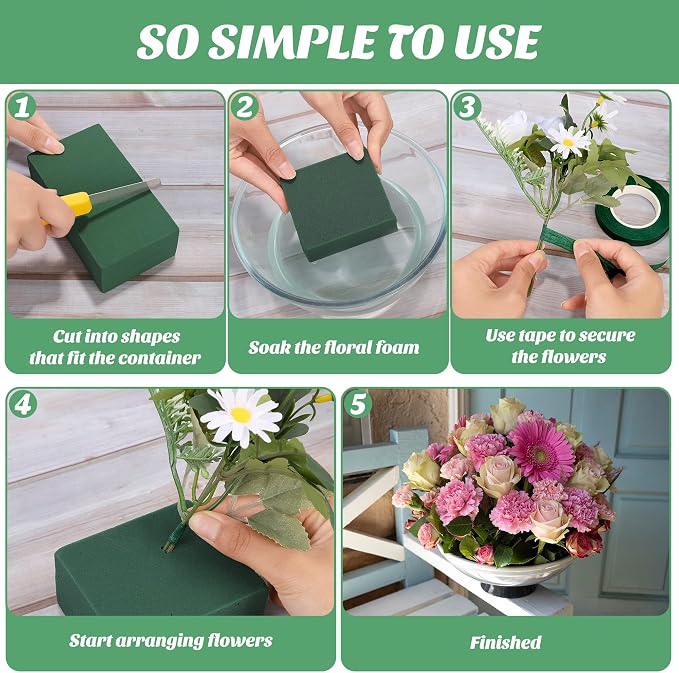 SO SIMPLE TO USE

1

Cut into shapes that fit the container

2

Soak the floral foam

3

Use tape to secure the flowers

4

Start arranging flowers

5

Finished