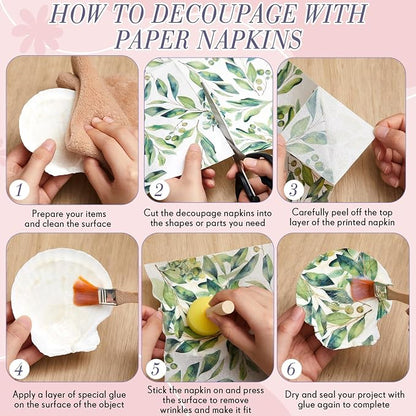 HOW TO DECOUPAGE WITH PAPER NAPKINS

1
Prepare your items and clean the surface

2
Cut the decoupage napkins into the shapes or parts you need

3
Carefully peel off the top layer of the printed napkin

4
Apply a layer of special glue on the surface of the object

5
Stick the napkin on and press the surface to remove wrinkles and make it fit

6
Dry and seal your project with glue again to complete