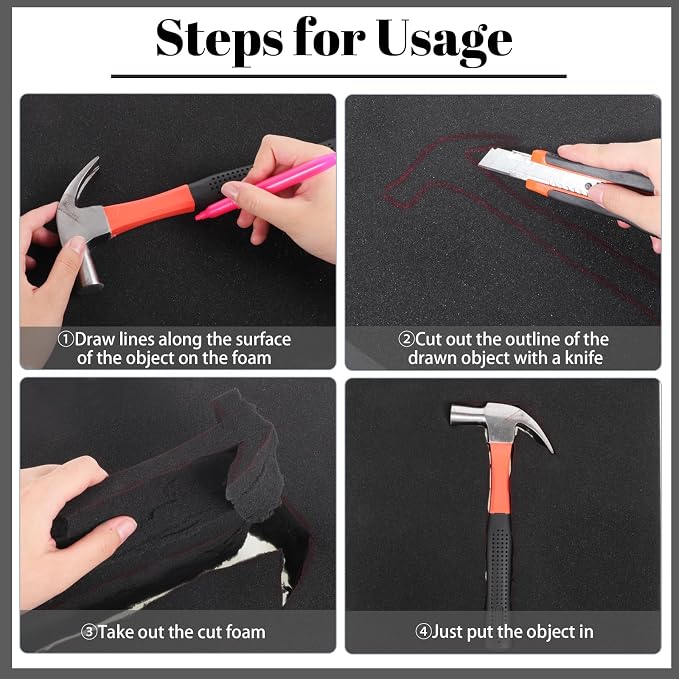 Steps for Usage

①Draw lines along the surface of the object on the foam

②Cut out the outline of the drawn object with a knife

③Take out the cut foam

④Just put the object in