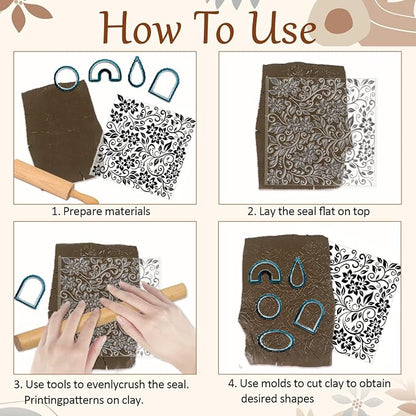 How To Use

1. Prepare materials

2. Lay the seal flat on top

3. Use tools to evenlycrush the seal. Printingpatterns on clay.

4. Use molds to cut clay to obtain desired shapes