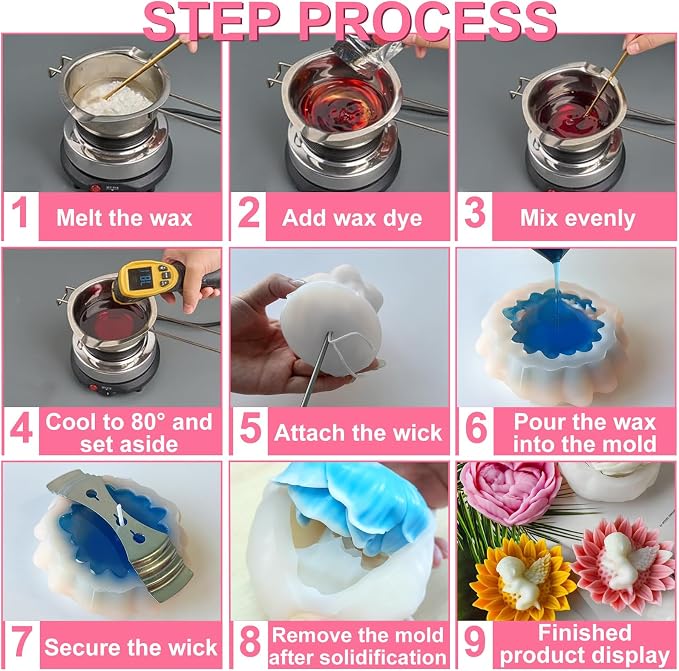 STEP PROCESS

1 Melt the wax

2 Add wax dye

3 Mix evenly

4 Cool to 80° and set aside

5 Attach the wick

6 Pour the wax into the mold

7 Secure the wick

8 Remove the mold after solidification

9 Finished product display