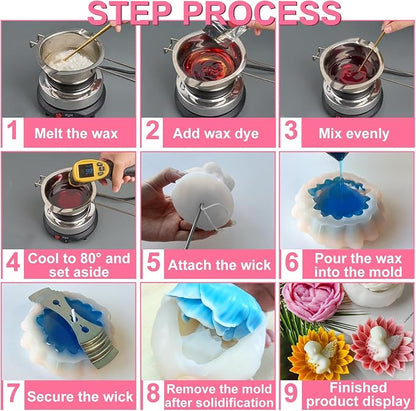 STEP PROCESS

1 Melt the wax

2 Add wax dye

3 Mix evenly

4 Cool to 80° and set aside

5 Attach the wick

6 Pour the wax into the mold

7 Secure the wick

8 Remove the mold after solidification

9 Finished product display