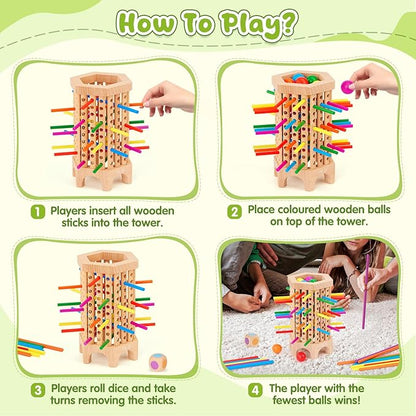 How To Play?

1 Players insert all wooden sticks into the tower.

2 Place coloured wooden balls on top of the tower.

3 Players roll dice and take turns removing the sticks.

4 The player with the fewest balls wins!