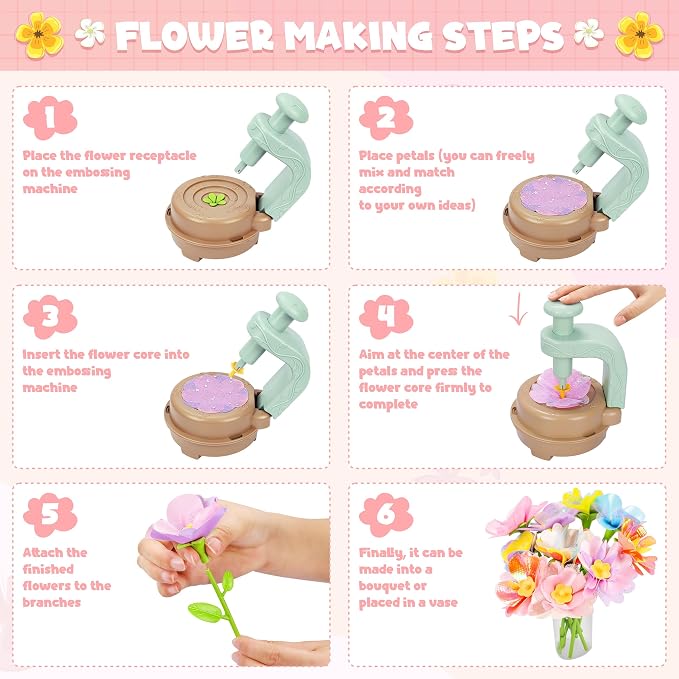 FLOWER MAKING STEPS

1

Place the flower receptacle on the embossing machine

2

Place petals (you can freely mix and match according to your own ideas)

3

Insert the flower core into the embossing machine

4

Aim at the center of the petals and press the flower core firmly to complete

5

Attach the finished flowers to the branches

6

Finally, it can be made into a bouquet or placed in a vase