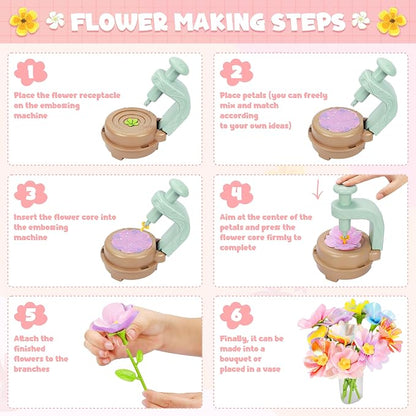 FLOWER MAKING STEPS

1
Place the flower receptacle on the embossing machine

2
Place petals (you can freely mix and match according to your own ideas)

3
Insert the flower core into the embossing machine

4
Aim at the center of the petals and press the flower core firmly to complete

5
Attach the finished flowers to the branches

6
Finally, it can be made into a bouquet or placed in a vase