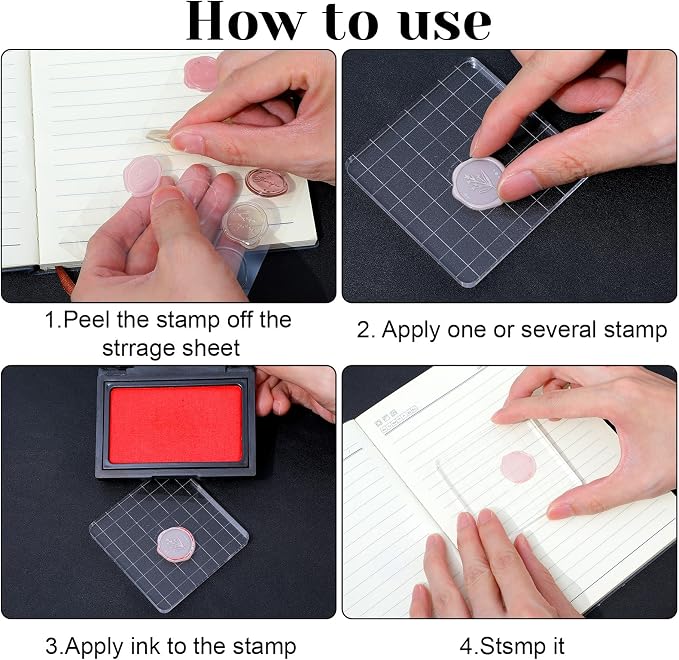 How to use

1.Peel the stamp off the strrage sheet

2. Apply one or several stamp

3.Apply ink to the stamp

4.Stsmp it