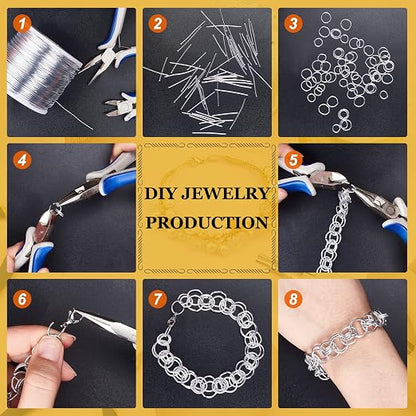 1

2

3

4

DIY JEWELRY PRODUCTION

5

6

7

8