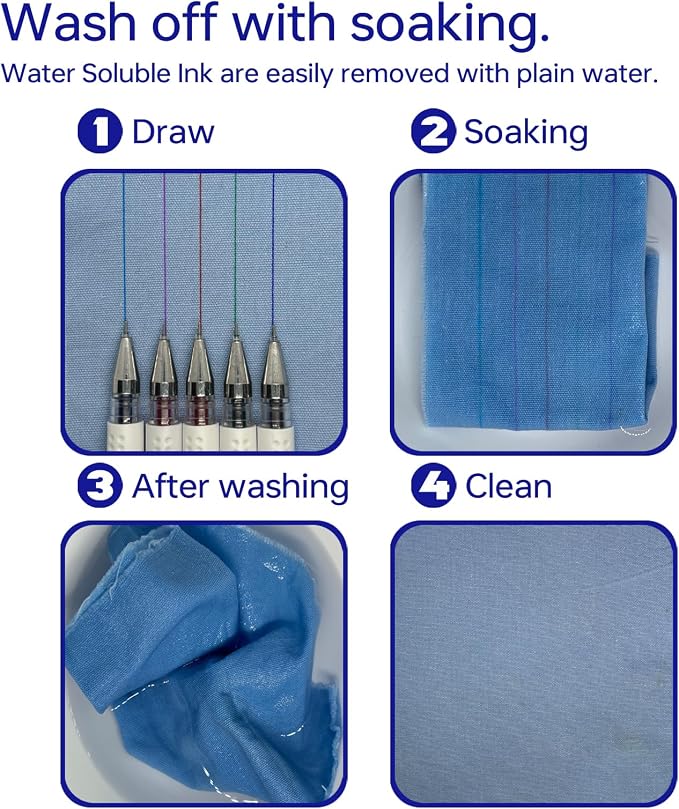 Wash off with soaking.
Water Soluble Ink are easily removed with plain water.

1 Draw

2 Soaking

3 After washing

4 Clean