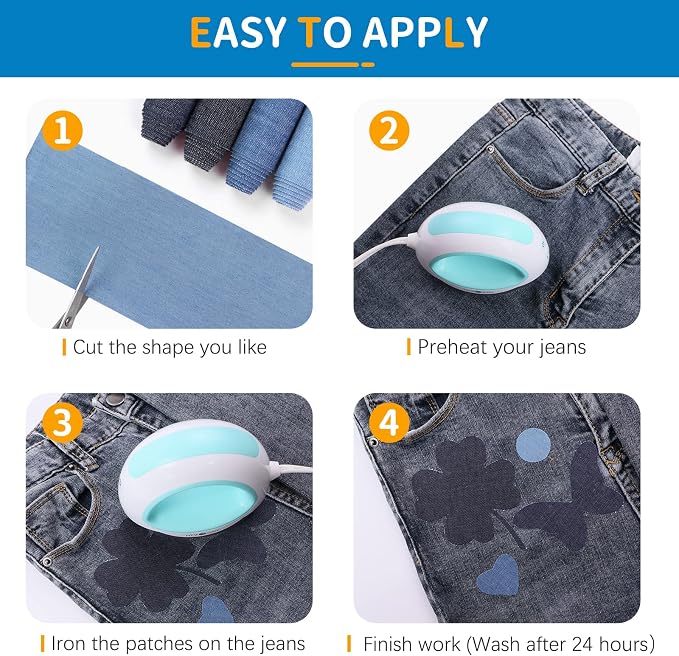 EASY TO APPLY

1

Cut the shape you like

2

Preheat your jeans

3

Iron the patches on the jeans

4

Finish work (Wash after 24 hours)