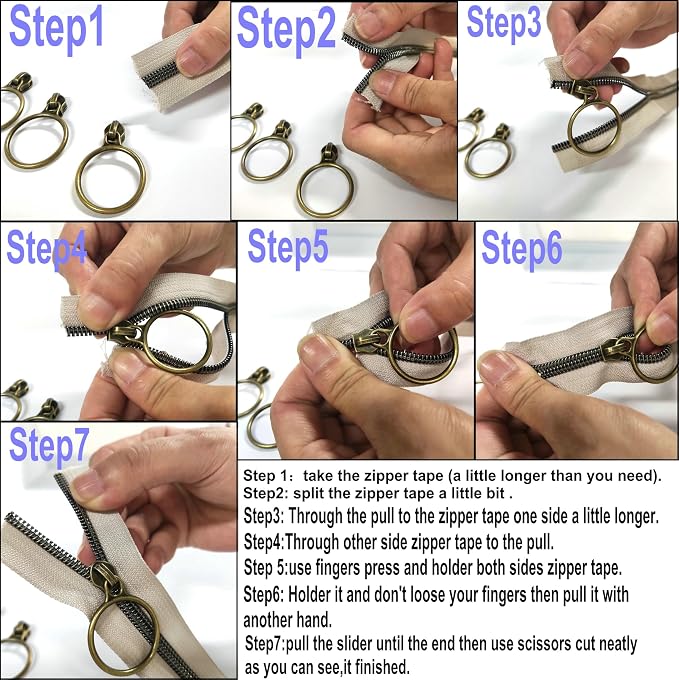 Step1

Step2

Step3

Step4

Step5

Step6

Step7

Step 1： take the zipper tape (a little longer than you need).
Step2: split the zipper tape a little bit .
Step3: Through the pull to the zipper tape one side a little longer.
Step4:Through other side zipper tape to the pull.
Step 5:use fingers press and holder both sides zipper tape.
Step6: Holder it and don't loose your fingers then pull it with another hand.
Step7:pull the slider until the end then use scissors cut neatly as you can see,it finished.