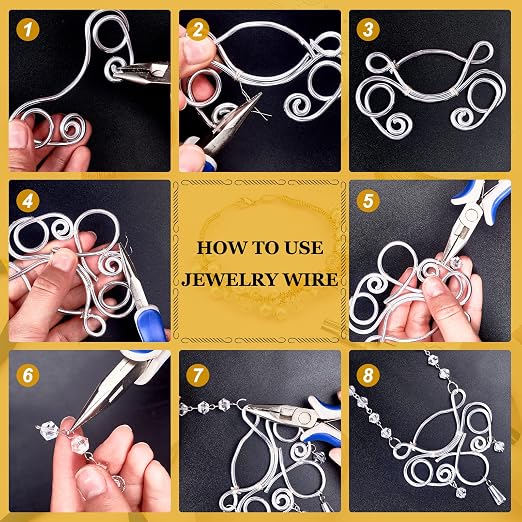 1

2

3

4

HOW TO USE
JEWELRY WIRE

5

6

7

8