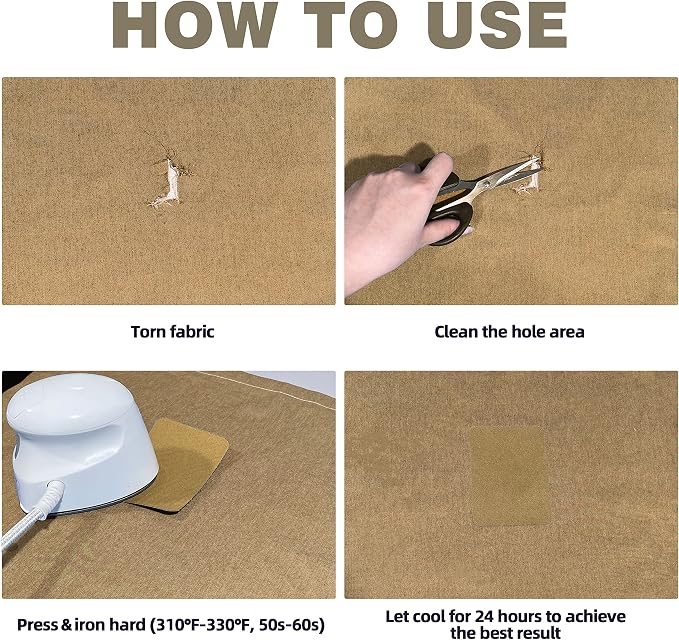 HOW TO USE

Torn fabric

Clean the hole area

Press & iron hard (310°F-330°F, 50s-60s)

Let cool for 24 hours to achieve the best result