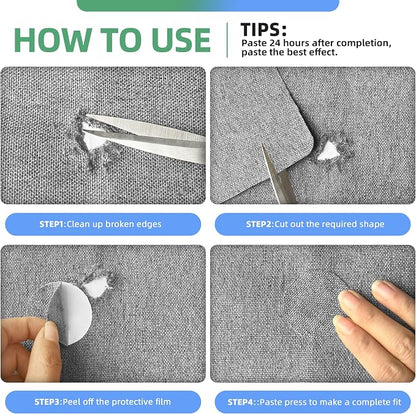 HOW TO USE

TIPS:
Paste 24 hours after completion, paste the best effect.

STEP1:Clean up broken edges

STEP2:Cut out the required shape

STEP3:Peel off the protective film

STEP4::Paste press to make a complete fit