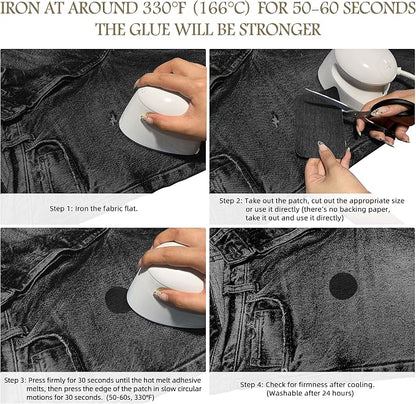 IRON AT AROUND 330°F (166°C) FOR 50-60 SECONDS
THE GLUE WILL BE STRONGER

Step 1: Iron the fabric flat.

Step 2: Take out the patch, cut out the appropriate size or use it directly (there's no backing paper, take it out and use it directly)

Step 3: Press firmly for 30 seconds until the hot melt adhesive melts, then press the edge of the patch in slow circular motions for 30 seconds. (50-60s, 330°F)

Step 4: Check for firmness after cooling. (Washable after 24 hours)