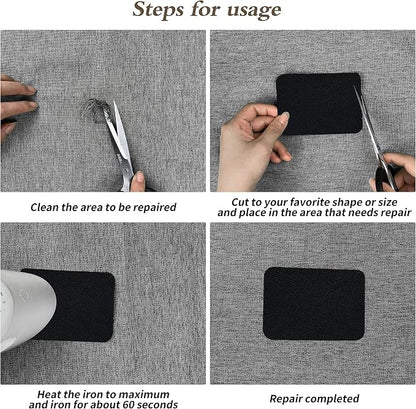 Steps for usage

Clean the area to be repaired

Cut to your favorite shape or size and place in the area that needs repair

Heat the iron to maximum and iron for about 60 seconds

Repair completed