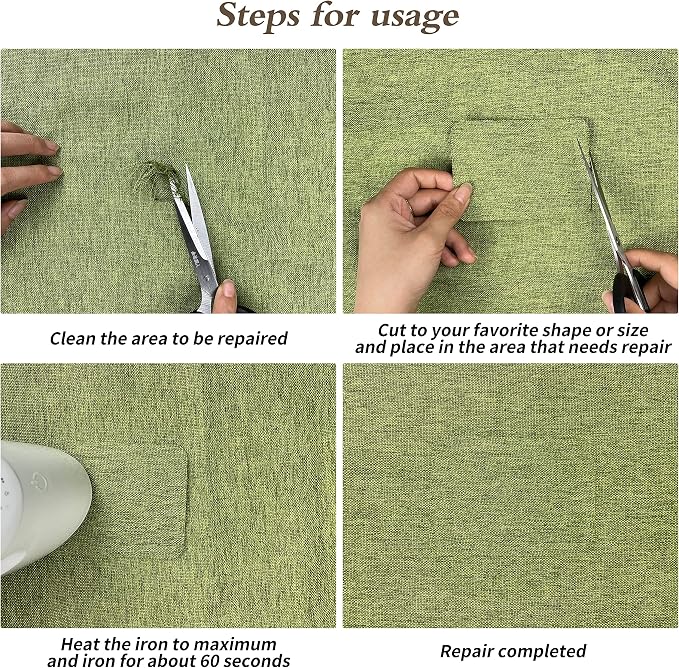 Steps for usage

Clean the area to be repaired

Cut to your favorite shape or size and place in the area that needs repair

Heat the iron to maximum and iron for about 60 seconds

Repair completed