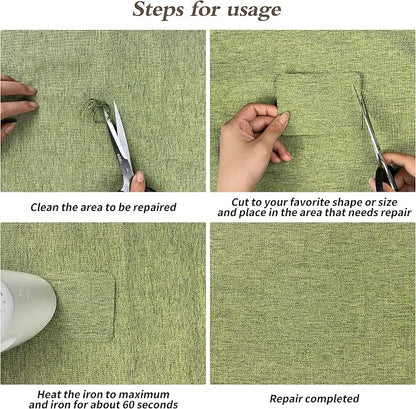 Steps for usage

Clean the area to be repaired

Cut to your favorite shape or size and place in the area that needs repair

Heat the iron to maximum and iron for about 60 seconds

Repair completed